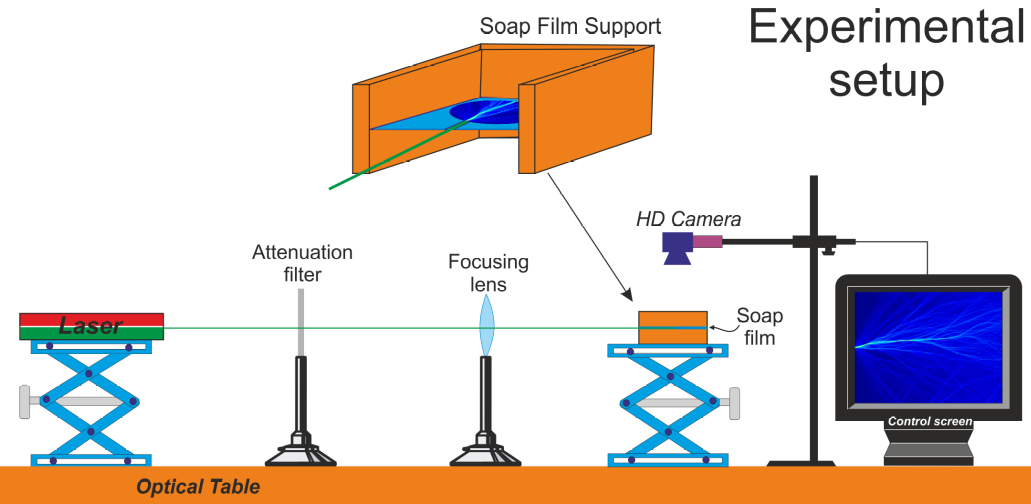 Experimental setup

Soap Film Support

HD Camera

Attenuation filter

Focusing lens

Laser

Soap film

Control screen

Optical Table